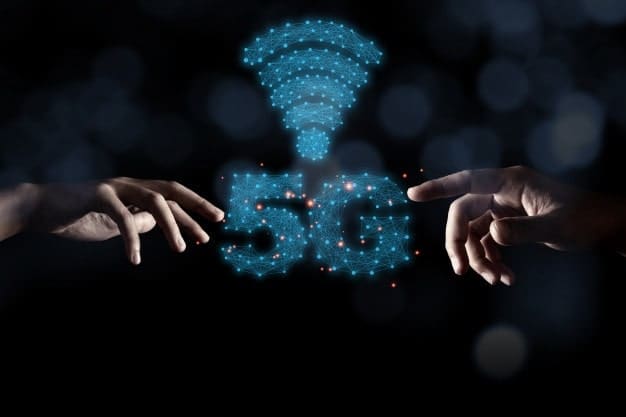 5G